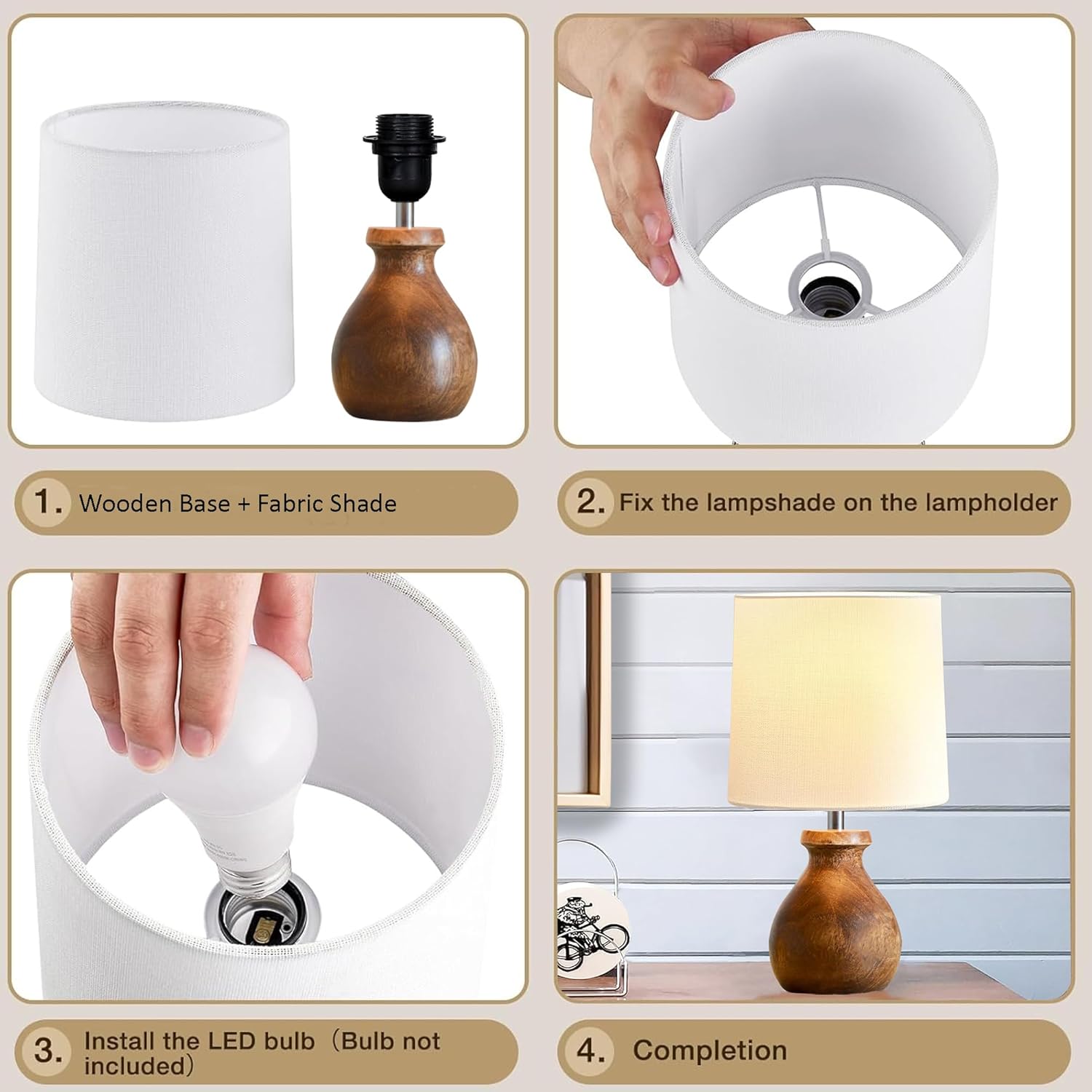 1. Wooden Base + Fabric Shade

2. Fix the lampshade on the lampholder

3. Install the LED bulb（Bulb not included）

4. Completion